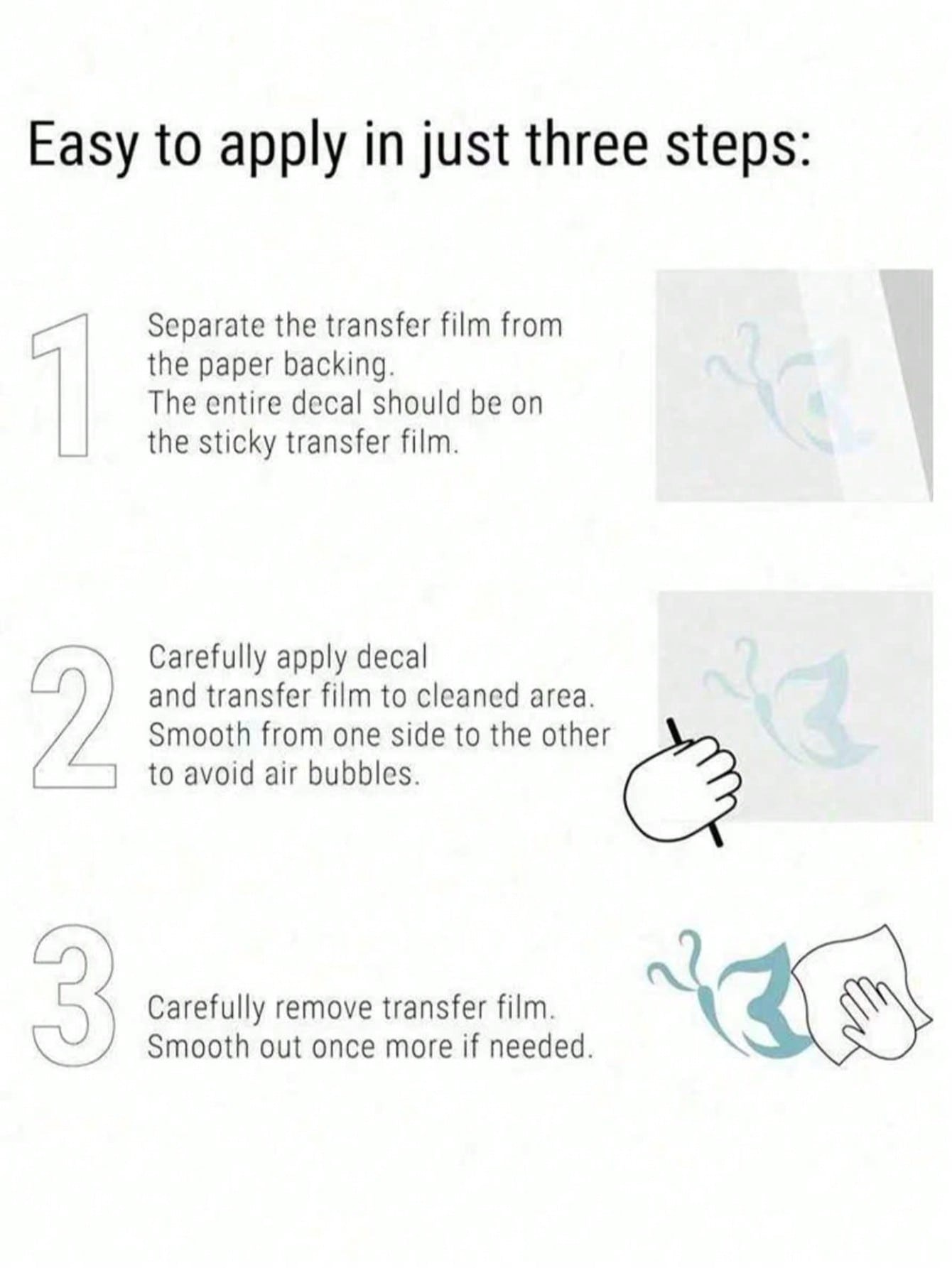 Easy to apply in just three steps:

1

Separate the transfer film from the paper backing.
The entire decal should be on the sticky transfer film.

2

Carefully apply decal and transfer film to cleaned area.
Smooth from one side to the other to avoid air bubbles.

3

Carefully remove transfer film.
Smooth out once more if needed.